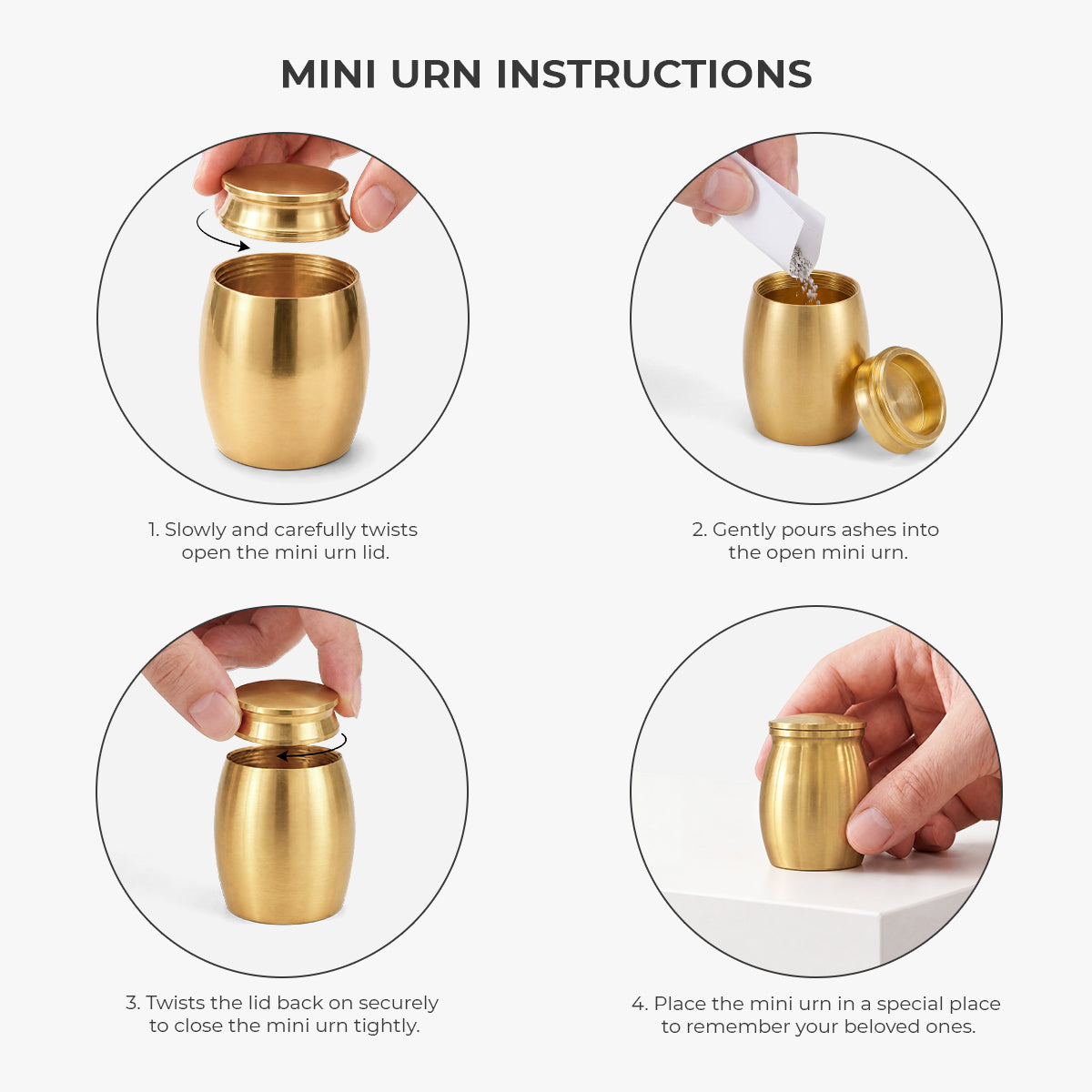 MINI URN INSTRUCTIONS

1. Slowly and carefully twists open the mini urn lid.

2. Gently pours ashes into the open mini urn.

3. Twists the lid back on securely to close the mini urn tightly.

4. Place the mini urn in a special place to remember your beloved ones.